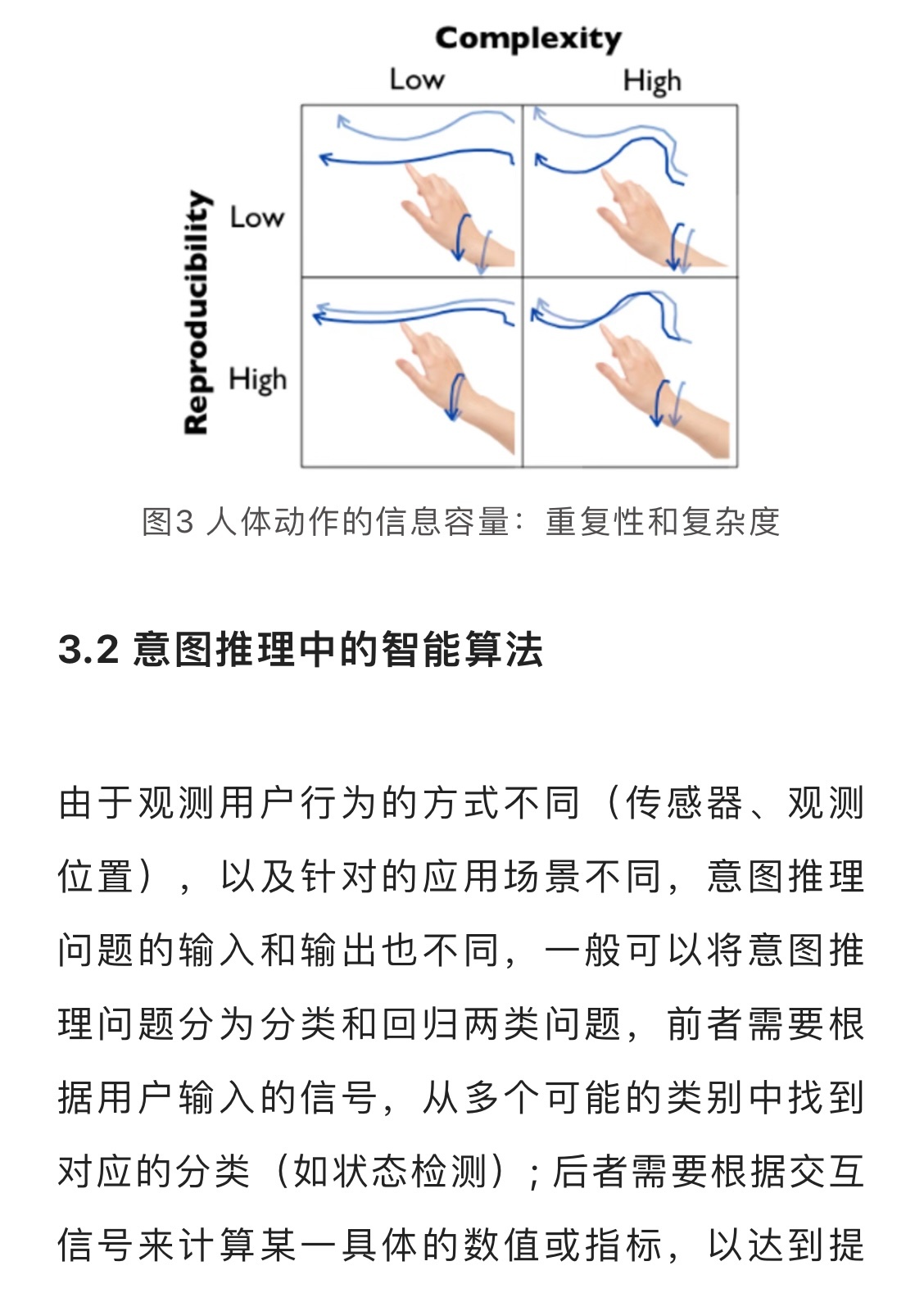 Complexity

Low High

Reproducibility

Low

High

图3 人体动作的信息容量：重复性和复杂度

3.2 意图推理中的智能算法

由于观测用户行为的方式不同（传感器、观测位置），以及针对的应用场景不同，意图推理问题的输入和输出也不同，一般可以将意图推理问题分为分类和回归两类问题，前者需要根据用户输入的信号，从多个可能的类别中找到对应的分类（如状态检测）；后者需要根据交互信号来计算某一具体的数值或指标，以达到提